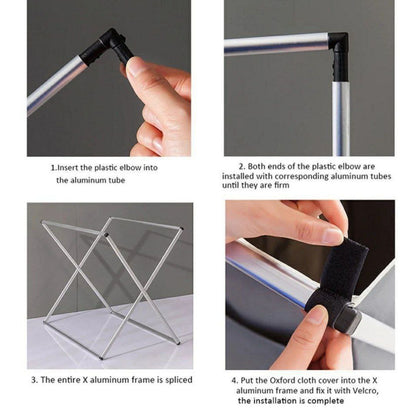 1.Insert the plastic elbow into the aluminum tube

2. Both ends of the plastic elbow are installed with corresponding aluminum tubes until they are firm

3. The entire X aluminum frame is spliced

4. Put the Oxford cloth cover into the X aluminum frame and fix it with Velcro, the installation is complete