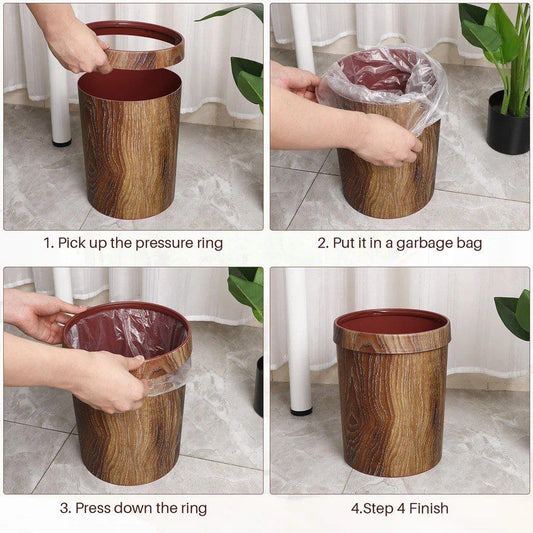 1. Pick up the pressure ring

2. Put it in a garbage bag

3. Press down the ring

4.Step 4 Finish