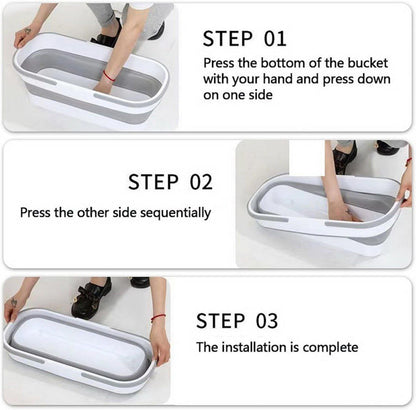 STEP 01
Press the bottom of the bucket with your hand and press down on one side

STEP 02
Press the other side sequentially

STEP 03
The installation is complete