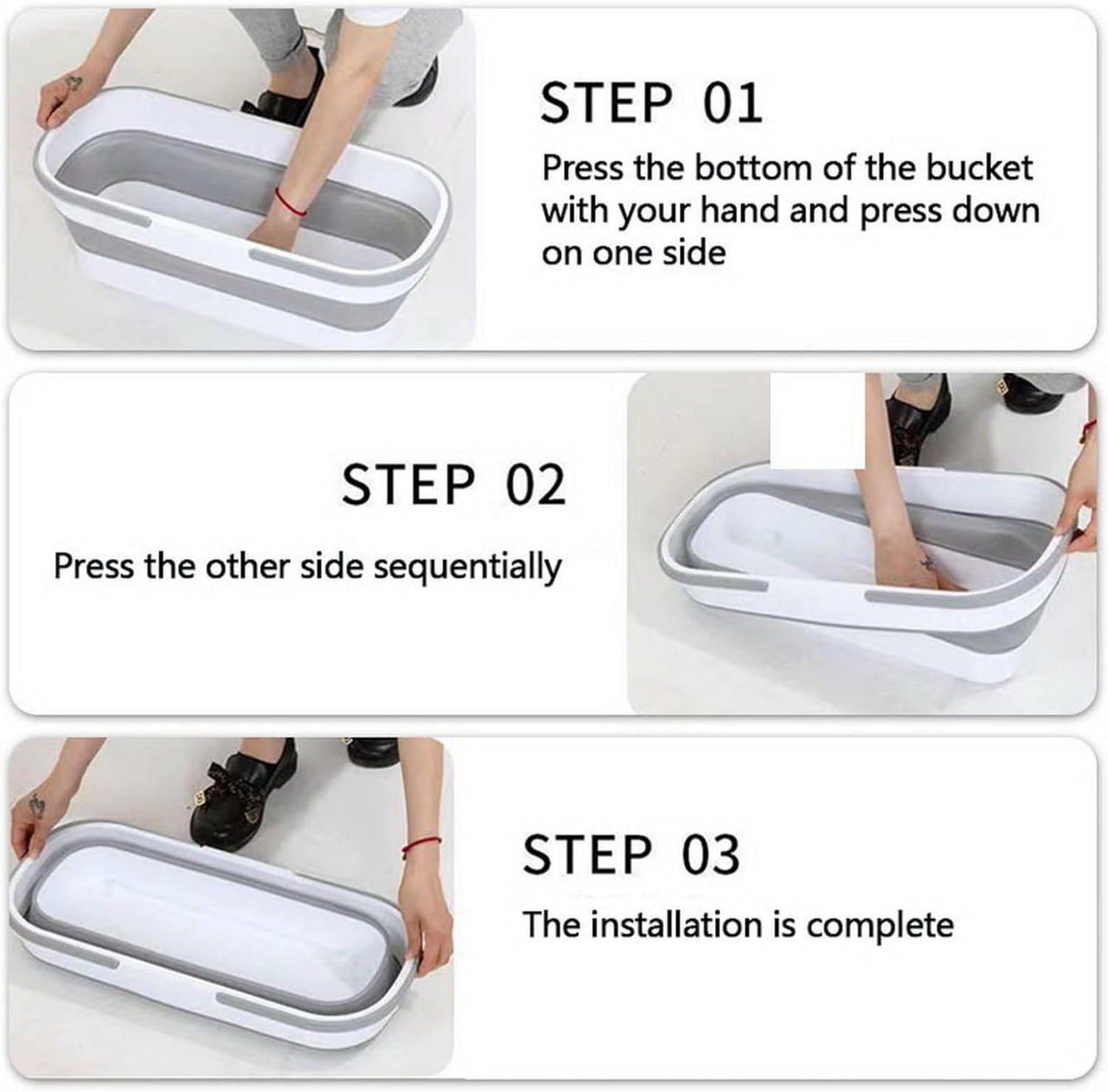 STEP 01

Press the bottom of the bucket with your hand and press down on one side

STEP 02

Press the other side sequentially

STEP 03

The installation is complete