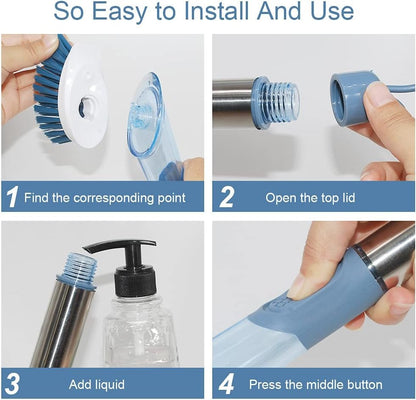 So Easy to Install And Use

1 Find the corresponding point

2 Open the top lid

3 Add liquid

4 Press the middle button