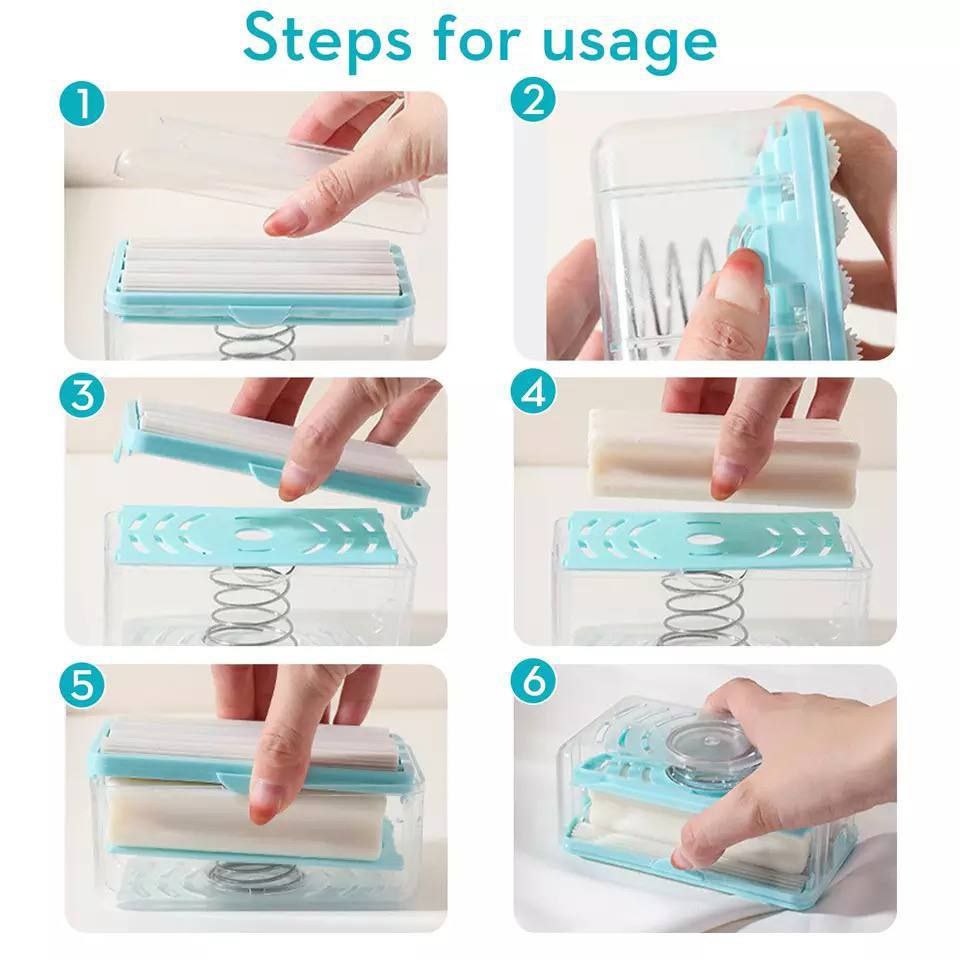 Steps for usage

1

2

3

4

5

6