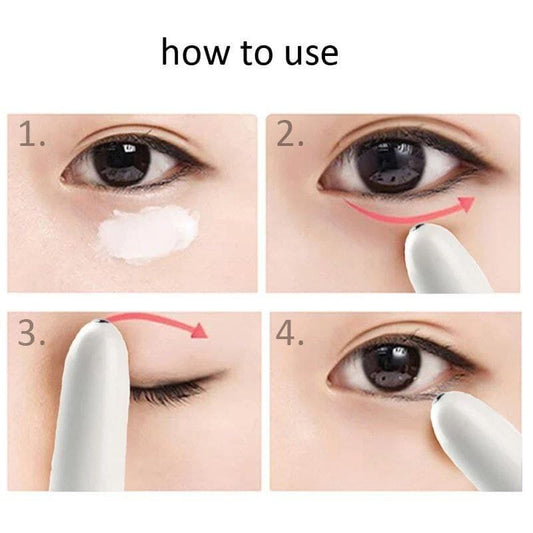 how to use

1.

2.

3.

4.