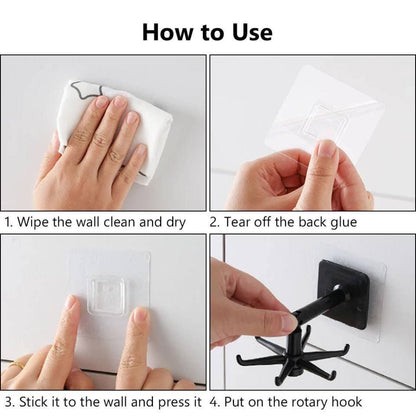 How to Use

1. Wipe the wall clean and dry

2. Tear off the back glue

3. Stick it to the wall and press it

4. Put on the rotary hook