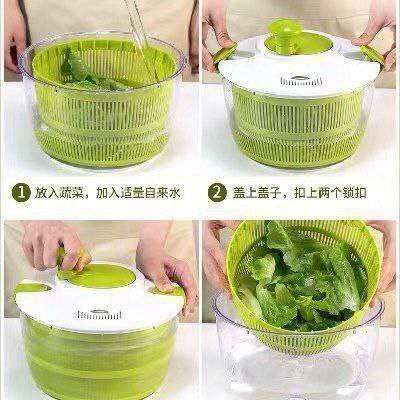 1 放入蔬菜，加入适量自来水

2 盖上盖子，扣上两个锁扣