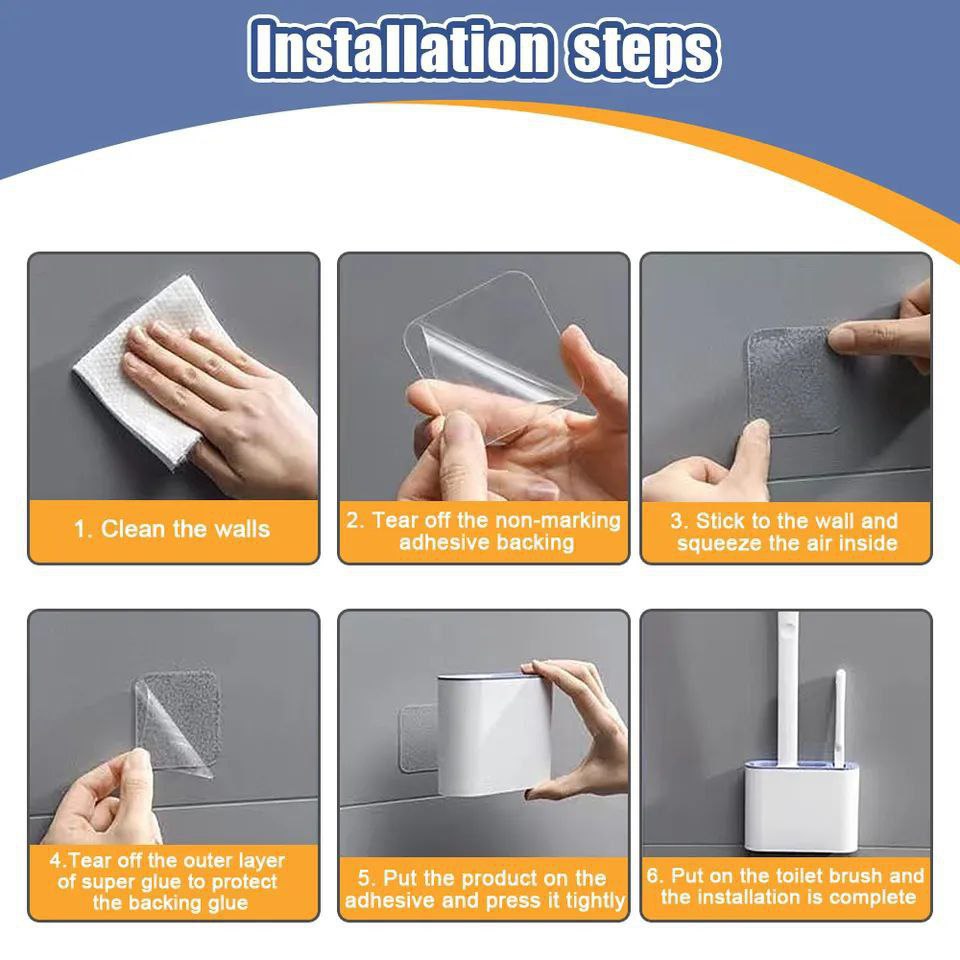 Installation steps

1. Clean the walls

2. Tear off the non-marking adhesive backing

3. Stick to the wall and squeeze the air inside

4.Tear off the outer layer of super glue to protect the backing glue

5. Put the product on the adhesive and press it tightly

6. Put on the toilet brush and the installation is complete